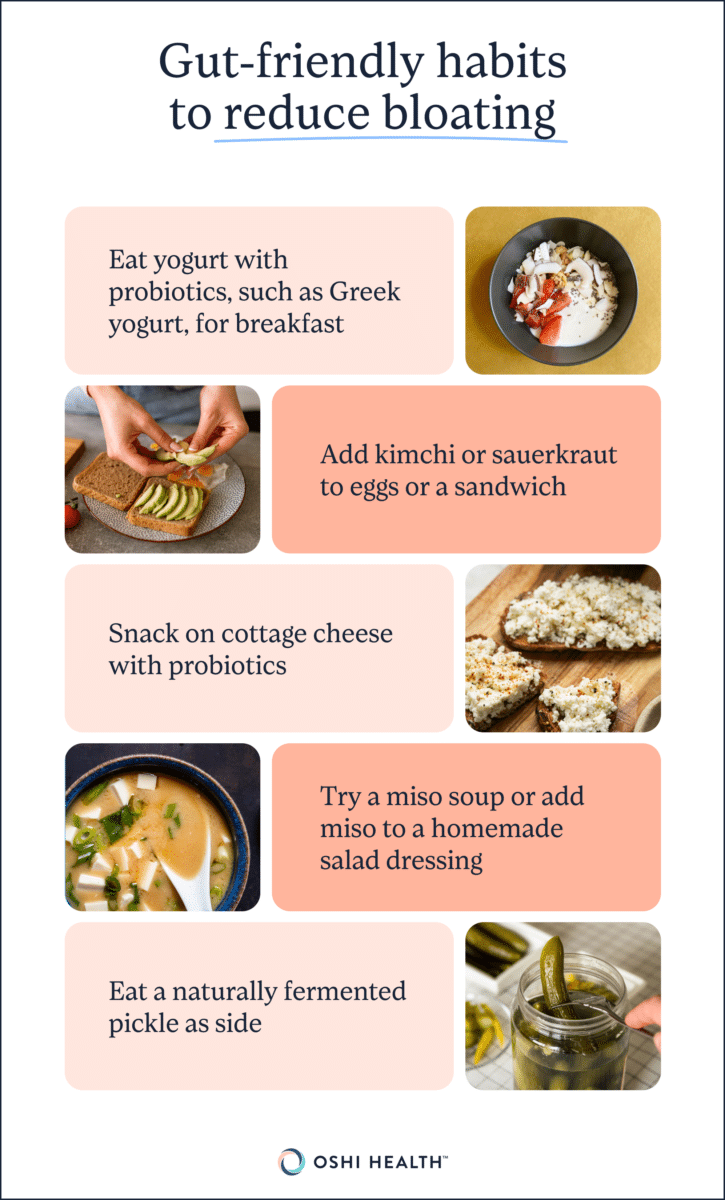 Gut-friendly habits to reduce bloating

Eat yogurt with probiotics, such as Greek yogurt, for breakfast

Add kimchi or sauerkraut to eggs or a sandwich

Snack on cottage cheese with probiotics

Try a miso soup or add miso to a homemade salad dressing

Eat a naturally fermented pickle as side

OSHI HEALTH™